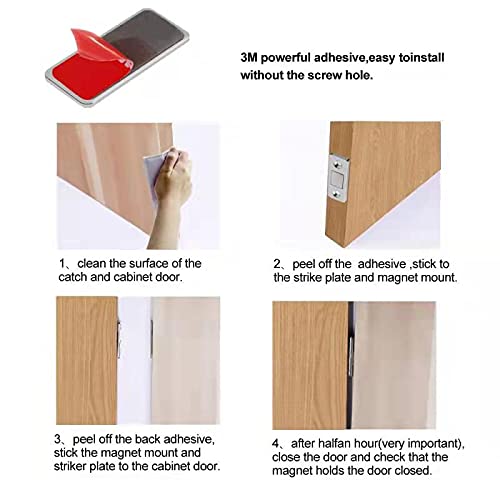 3M powerful adhesive,easy toinstall without the screw hole.

1、clean the surface of the catch and cabinet door.

2、peel off the adhesive ,stick to the strike plate and magnet mount.

3、peel off the back adhesive, stick the magnet mount and striker plate to the cabinet door.

4、after halfan hour(very important), close the door and check that the magnet holds the door closed.