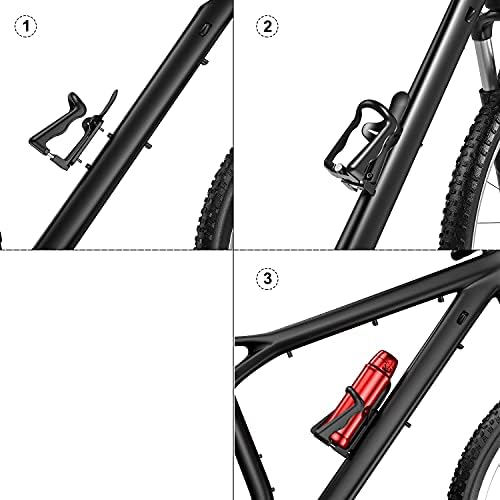 1

2

3