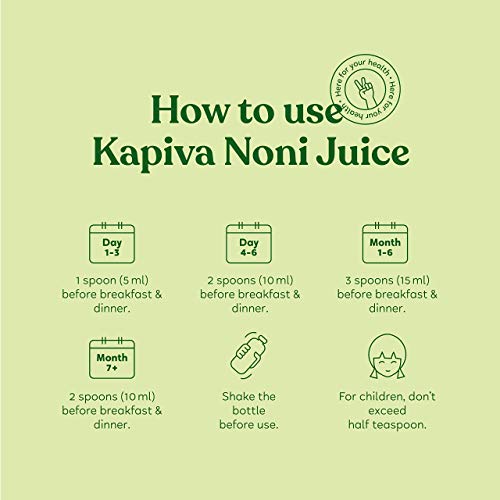 Here for your health • Here for your health •

How to use Kapiva Noni Juice

Day 1-3

1 spoon (5 ml) before breakfast & dinner.

Day 4-6

2 spoons (10 ml) before breakfast & dinner.

Month 1-6

3 spoons (15 ml) before breakfast & dinner.

Month 7+

2 spoons (10 ml) before breakfast & dinner.

Shake the bottle before use.

For children, don't exceed half teaspoon.