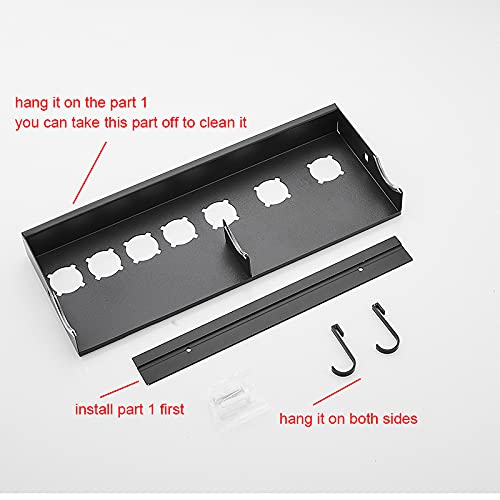 hang it on the part 1
you can take this part off to clean it

install part 1 first

hang it on both sides