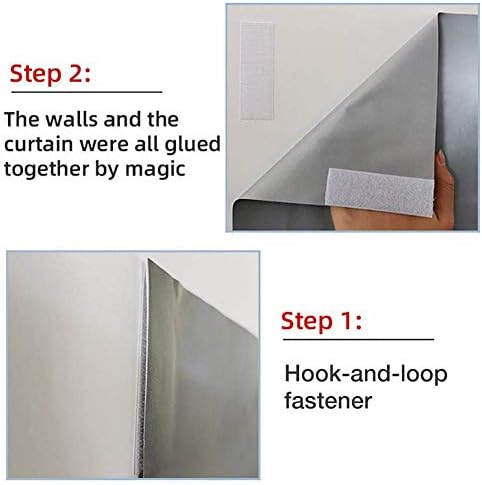 Step 2:

The walls and the curtain were all glued together by magic

Step 1:

Hook-and-loop fastener