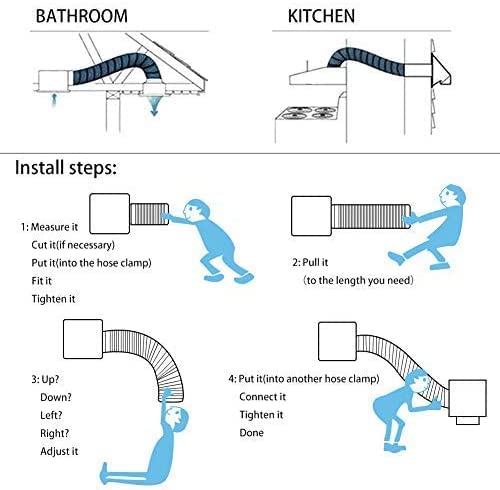 BATHROOM

KITCHEN

Install steps:

1: Measure it
Cut it(if necessary)
Put it(into the hose clamp)
Fit it
Tighten it

2: Pull it
(to the length you need)

3: Up?
Down?
Left?
Right?
Adjust it

4: Put it(into another hose clamp)
Connect it
Tighten it
Done