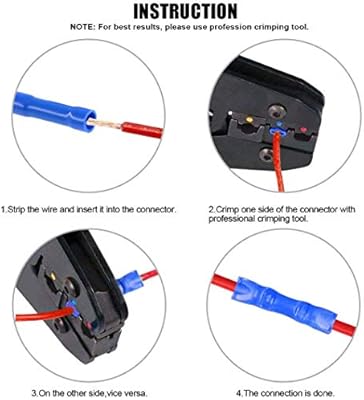 INSTRUCTION

NOTE: For best results, please use profession crimping tool.

1.Strip the wire and insert it into the connector.

2.Crimp one side of the connector with professional crimping tool.

3.On the other side,vice versa.

4.The connection is done.