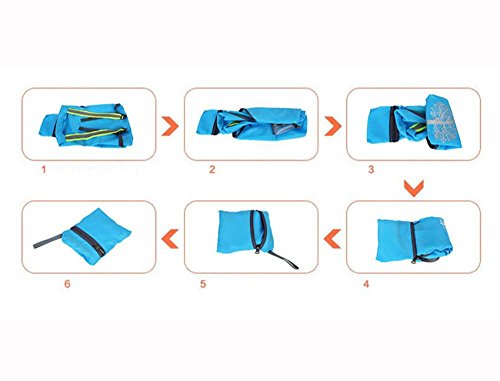 1

2

3

4

5

6