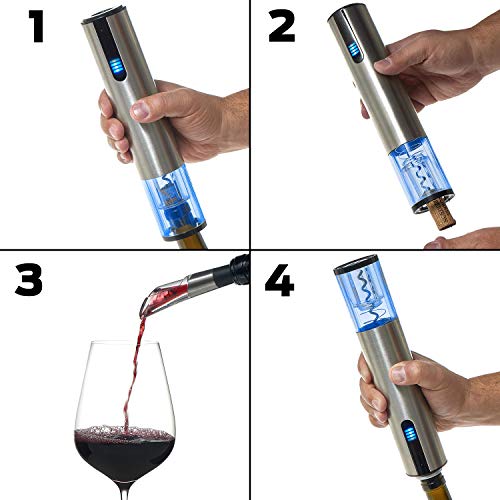 1

2

3

4