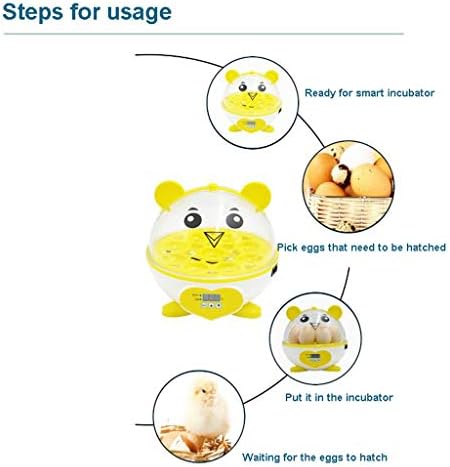 Steps for usage

Ready for smart incubator

Pick eggs that need to be hatched

Put it in the incubator

Waiting for the eggs to hatch