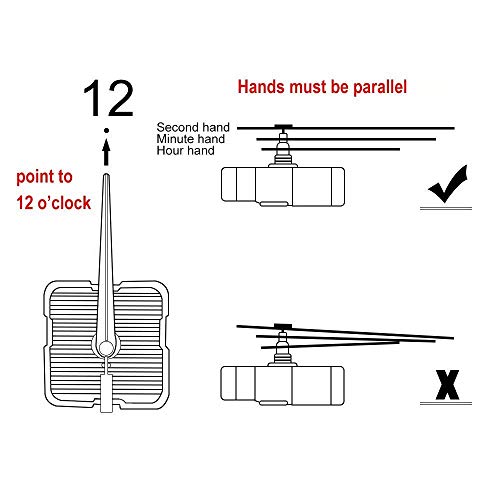 12

point to 12 o'clock

Hands must be parallel

Second hand
Minute hand
Hour hand

X