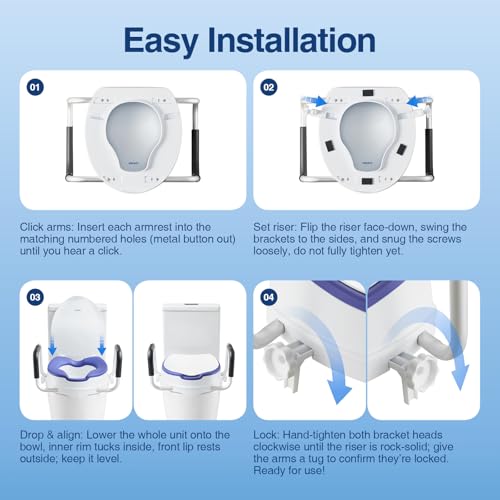 Easy Installation

01

Click arms: Insert each armrest into the matching numbered holes (metal button out) until you hear a click.

02

Set riser: Flip the riser face-down, swing the brackets to the sides, and snug the screws loosely, do not fully tighten yet.

03

Drop & align: Lower the whole unit onto the bowl, inner rim tucks inside, front lip rests outside; keep it level.

04

Lock: Hand-tighten both bracket heads clockwise until the riser is rock-solid; give the arms a tug to confirm they're locked. Ready for use!