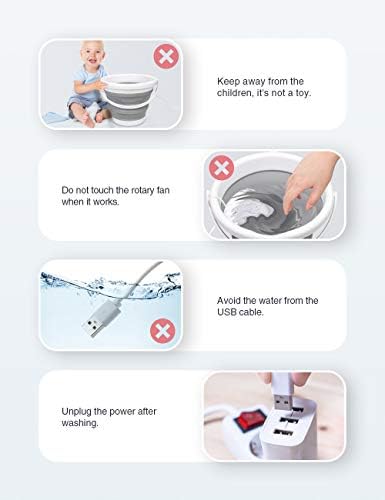 Keep away from the children, it's not a toy.

Do not touch the rotary fan when it works.

Avoid the water from the USB cable.

Unplug the power after washing.