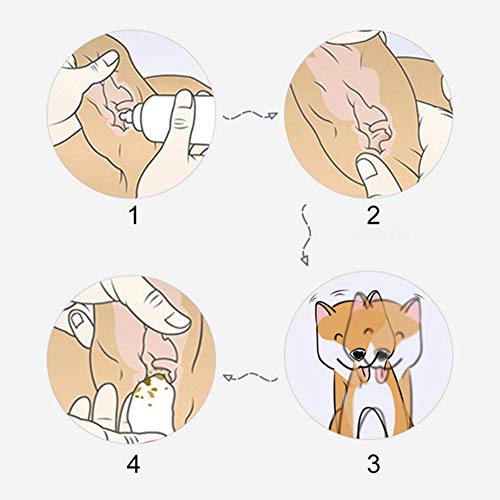 1

2

4

3