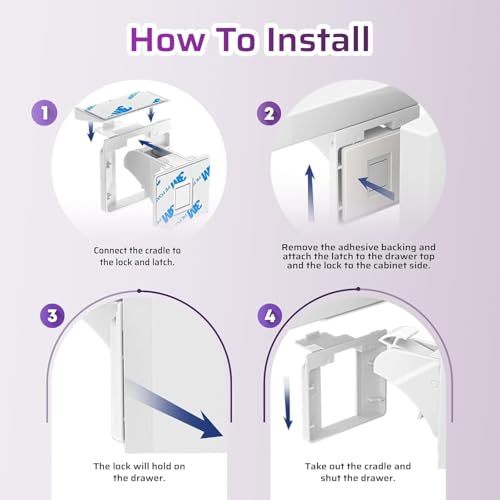 How To Install

1

Connect the cradle to the lock and latch.

2

Remove the adhesive backing and attach the latch to the drawer top and the lock to the cabinet side.

3

The lock will hold on the drawer.

4

Take out the cradle and shut the drawer.