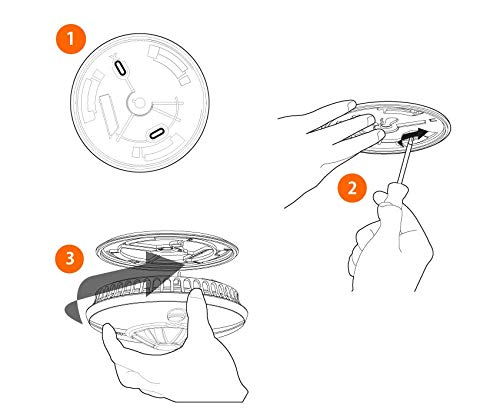 1

2

3