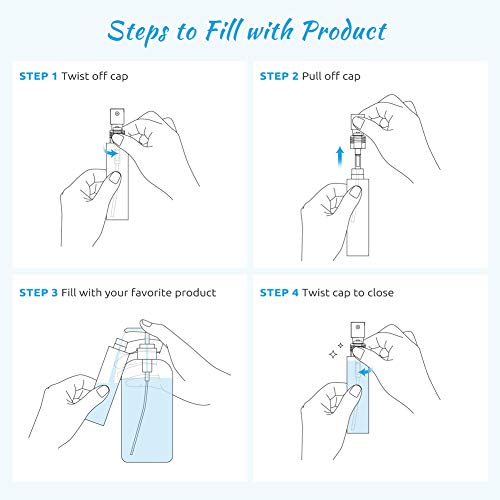 Steps to Fill with Product

STEP 1 Twist off cap

STEP 2 Pull off cap

STEP 3 Fill with your favorite product

STEP 4 Twist cap to close