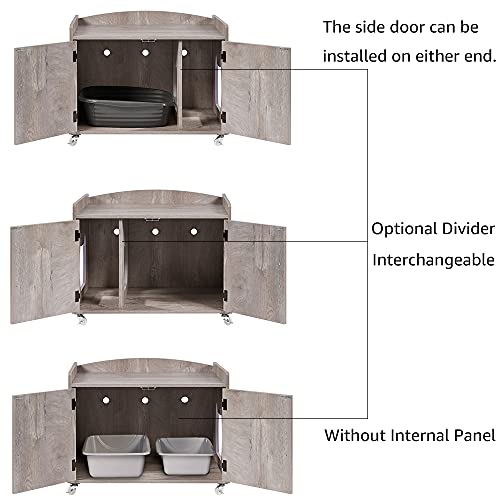 The side door can be installed on either end.

Optional Divider Interchangeable

Without Internal Panel