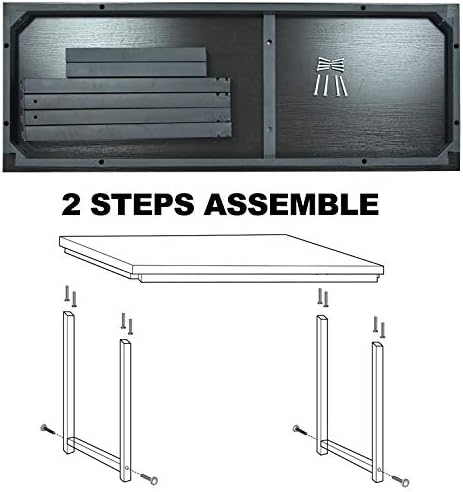 2 STEPS ASSEMBLE