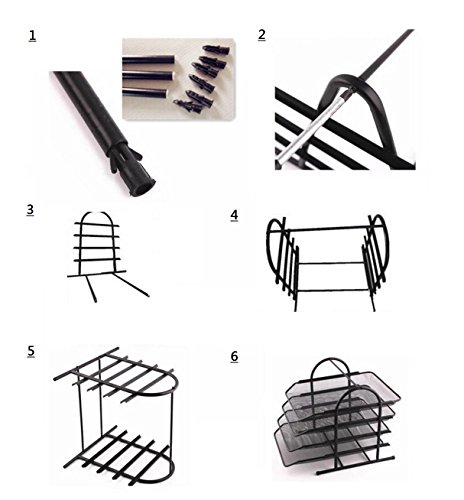 1

2

3

4

5

6