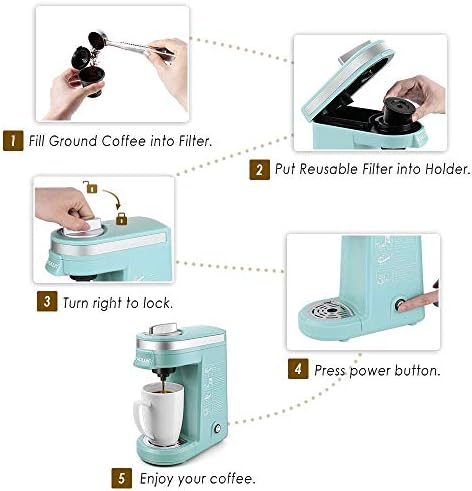 1 Fill Ground Coffee into Filter.

2 Put Reusable Filter into Holder.

3 Turn right to lock.

4 Press power button.

5 Enjoy your coffee.