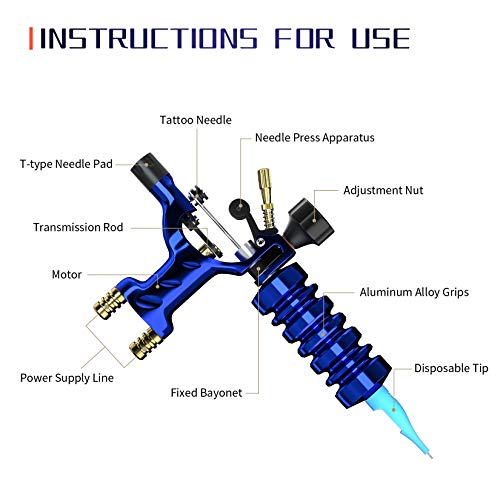 INSTRUCTIONS FOR USE

Tattoo Needle

Needle Press Apparatus

T-type Needle Pad

Adjustment Nut

Transmission Rod

Motor

Aluminum Alloy Grips

Disposable Tip

Power Supply Line

Fixed Bayonet