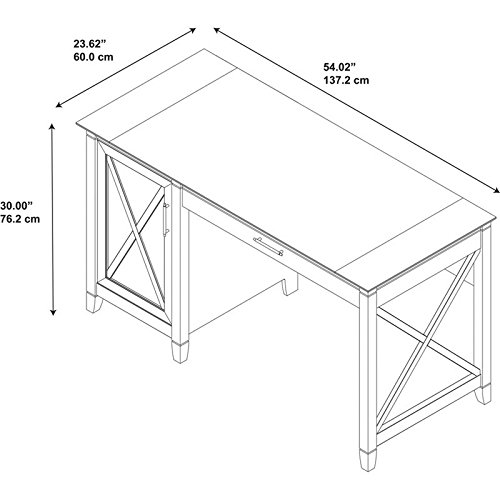 23.62”
60.0 cm

54.02”
137.2 cm

30.00”
76.2 cm