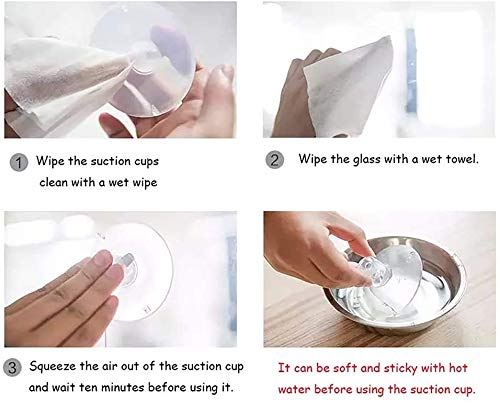 1 Wipe the suction cups clean with a wet wipe

2 Wipe the glass with a wet towel.

3 Squeeze the air out of the suction cup and wait ten minutes before using it.

It can be soft and sticky with hot water before using the suction cup.