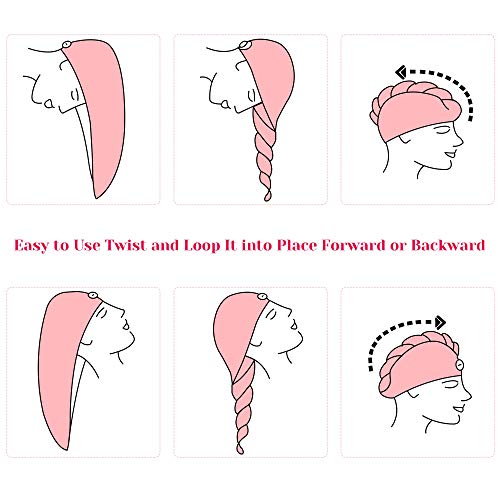 Easy to Use Twist and Loop It into Place Forward or Backward