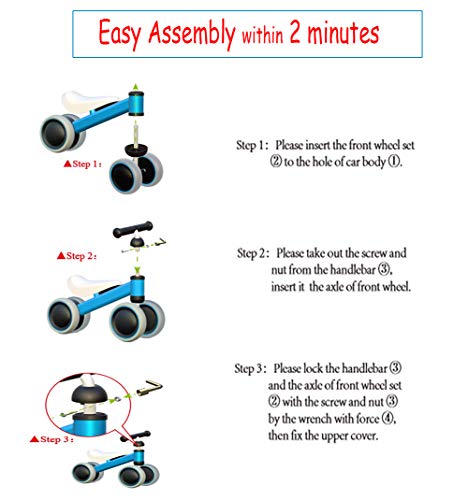 Easy Assembly within 2 minutes

▲Step 1:

Step 1: Please insert the front wheel set ② to the hole of car body ①.

▲Step 2:

Step 2: Please take out the screw and nut from the handlebar ③, insert it the axle of front wheel.

▲Step 3:

Step 3: Please lock the handlebar ③ and the axle of front wheel set ② with the screw and nut ③ by the wrench with force ④, then fix the upper cover.