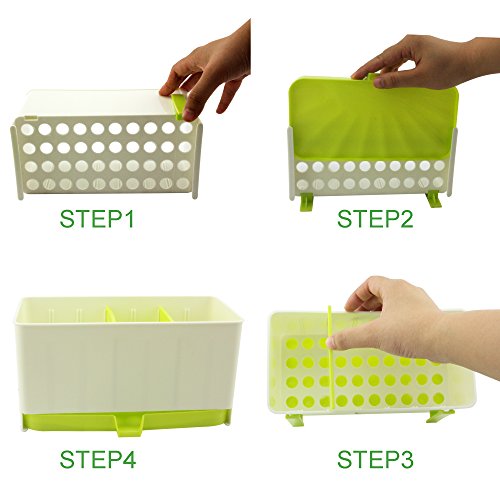 STEP1

STEP2

STEP4

STEP3