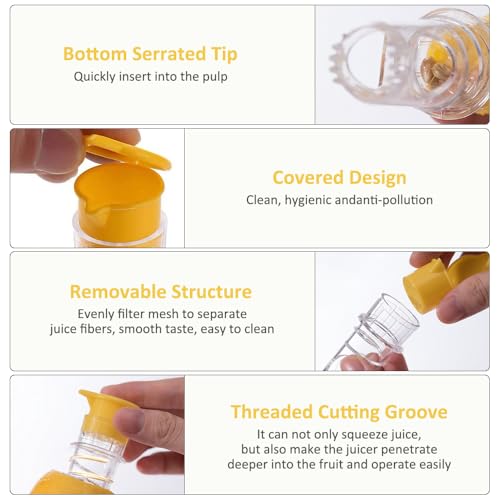 Bottom Serrated Tip
Quickly insert into the pulp

Covered Design
Clean, hygienic andanti-pollution

Removable Structure
Evenly filter mesh to separate juice fibers, smooth taste, easy to clean

Threaded Cutting Groove
It can not only squeeze juice, but also make the juicer penetrate deeper into the fruit and operate easily