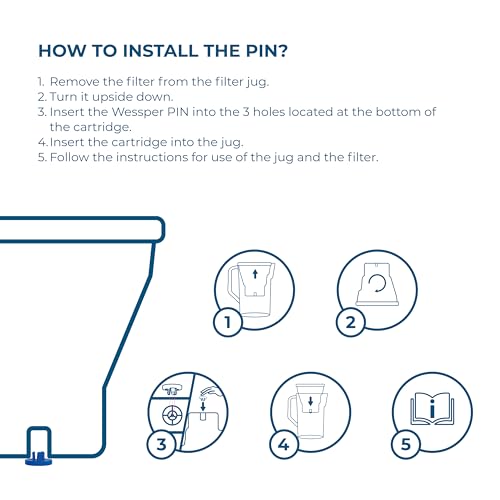 HOW TO INSTALL THE PIN?

1. Remove the filter from the filter jug.
2. Turn it upside down.
3. Insert the Wessper PIN into the 3 holes located at the bottom of the cartridge.
4. Insert the cartridge into the jug.
5. Follow the instructions for use of the jug and the filter.

1

2

3

4

5