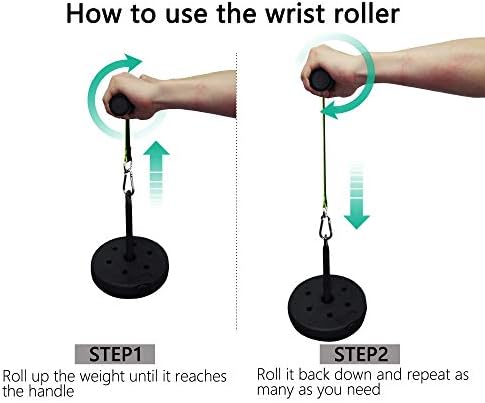 How to use the wrist roller

STEP1

Roll up the weight until it reaches the handle

STEP2

Roll it back down and repeat as many as you need