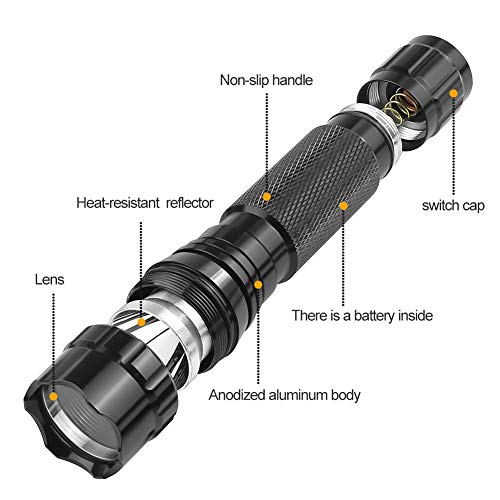 Non-slip handle

Heat-resistant reflector

switch cap

Lens

There is a battery inside

Anodized aluminum body