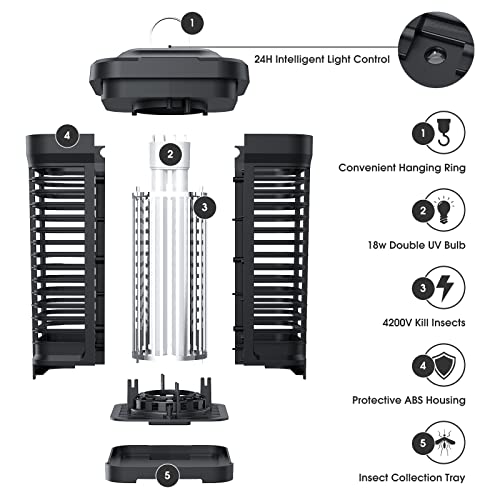 1

24H Intelligent Light Control

4

2

3

5

1

Convenient Hanging Ring

2

18w Double UV Bulb

3

4200V Kill Insects

4

Protective ABS Housing

5

Insect Collection Tray