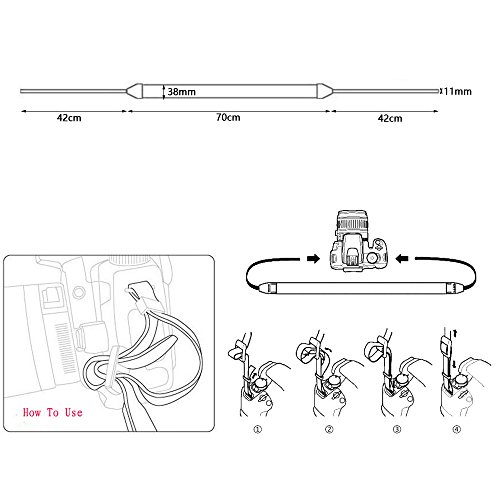 38mm
11mm
42cm
70cm
42cm

How To Use

①
②
③
④