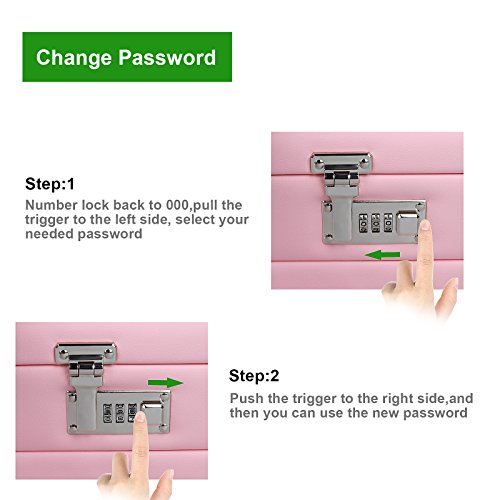 Change Password

Step:1

Number lock back to 000,pull the trigger to the left side, select your needed password

Step:2

Push the trigger to the right side,and then you can use the new password