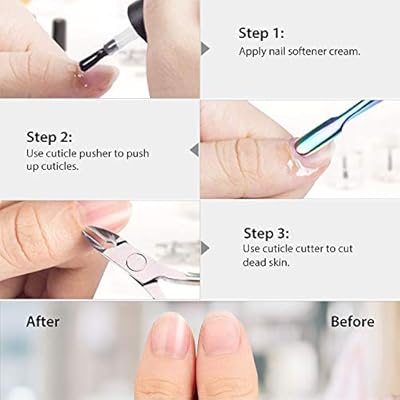 Step 1:
Apply nail softener cream.

Step 2:
Use cuticle pusher to push up cuticles.

Step 3:
Use cuticle cutter to cut dead skin.

After

Before