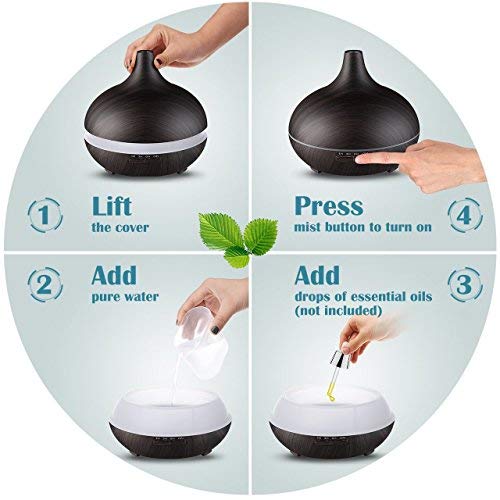 1 Lift
the cover

Press
mist button to turn on 4

2 Add
pure water

Add
drops of essential oils
(not included) 3