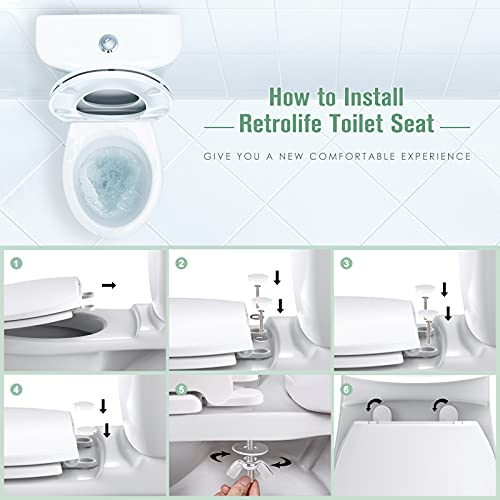 How to Install
Retrolife Toilet Seat

GIVE YOU A NEW COMFORTABLE EXPERIENCE

1

2

3

4

5

6