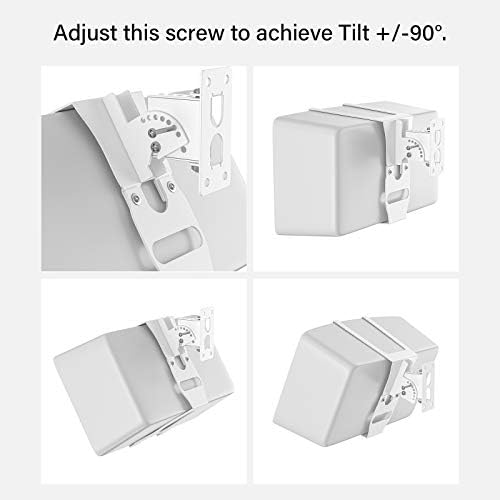 Adjust this screw to achieve Tilt +/-90°.