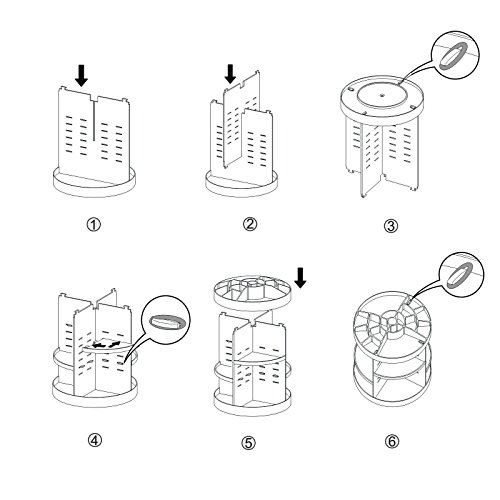 ①

②

③

④

⑤

⑥