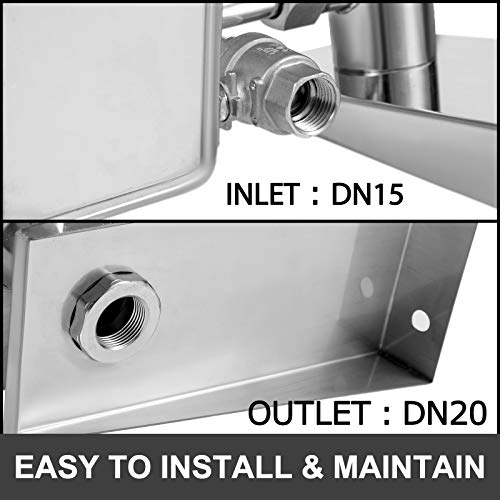 INLET : DN15

OUTLET : DN20

EASY TO INSTALL & MAINTAIN