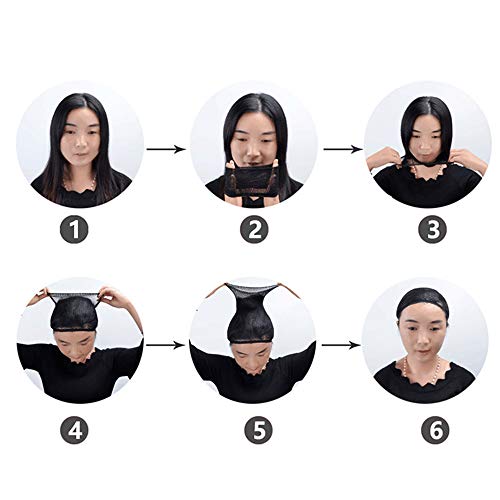 1

2

3

4

5

6