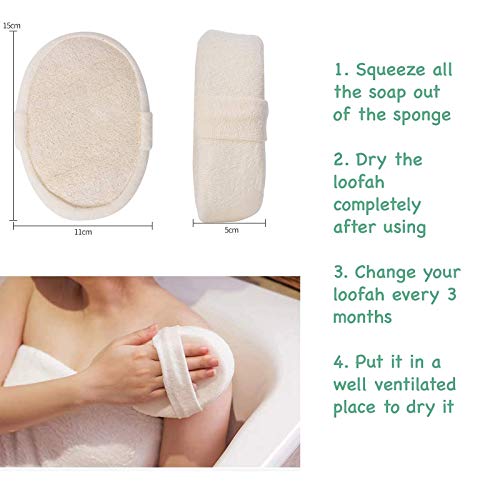 15cm

11cm

5cm

1. Squeeze all the soap out of the sponge

2. Dry the loofah completely after using

3. Change your loofah every 3 months

4. Put it in a well ventilated place to dry it