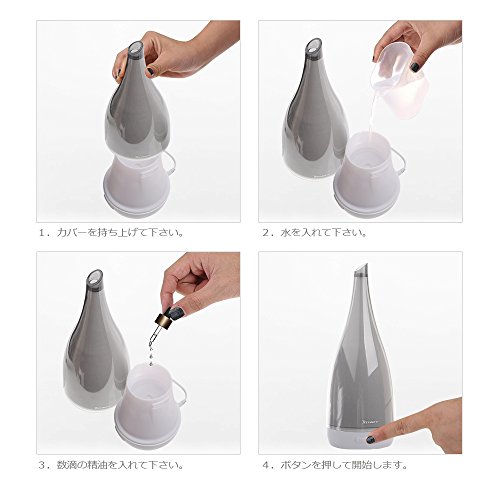 １．カバーを持ち上げて下さい。

２．水を入れて下さい。

３．数滴の精油を入れて下さい。

４．ボタンを押して開始します。