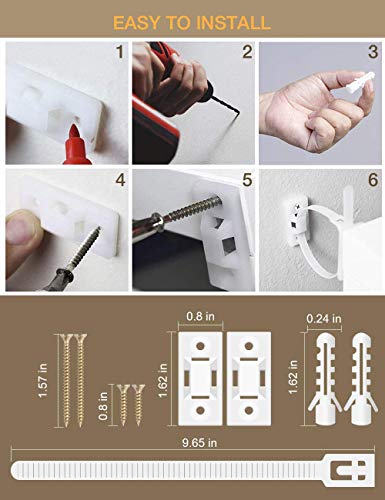 EASY TO INSTALL

1

2

3

4

5

6

1.57 in

0.8 in

0.8 in

1.62 in

0.24 in

1.62 in

9.65 in