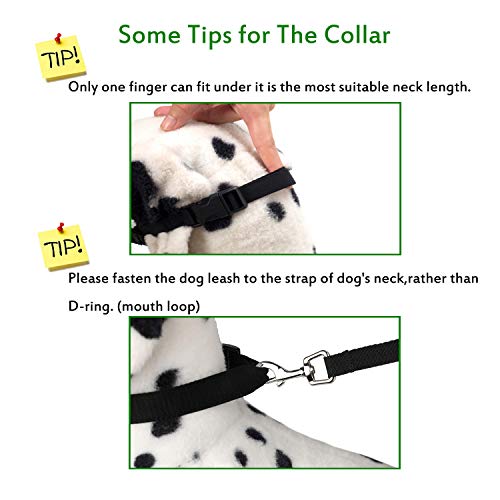 Some Tips for The Collar

TIP!

Only one finger can fit under it is the most suitable neck length.

TIP!

Please fasten the dog leash to the strap of dog's neck,rather than D-ring. (mouth loop)