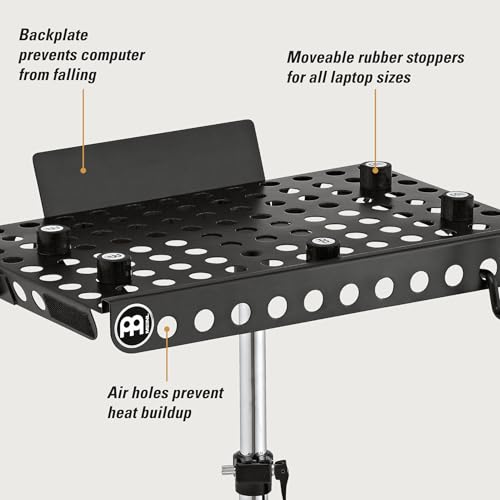 Backplate prevents computer from falling

Moveable rubber stoppers for all laptop sizes

Air holes prevent heat buildup