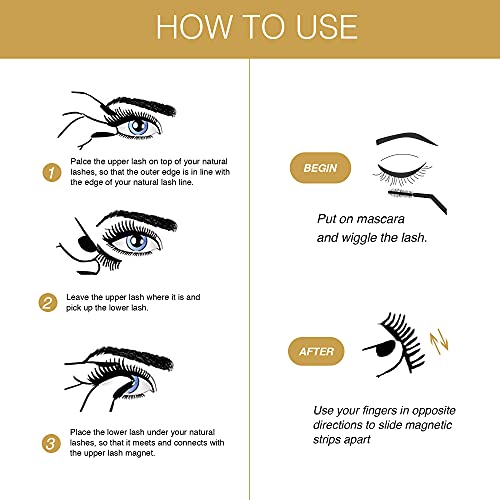 HOW TO USE

1 Palce the upper lash on top of your natural lashes, so that the outer edge is in line with the edge of your natural lash line.

2 Leave the upper lash where it is and pick up the lower lash.

3 Place the lower lash under your natural lashes, so that it meets and connects with the upper lash magnet.

BEGIN

Put on mascara and wiggle the lash.

AFTER

Use your fingers in opposite directions to slide magnetic strips apart