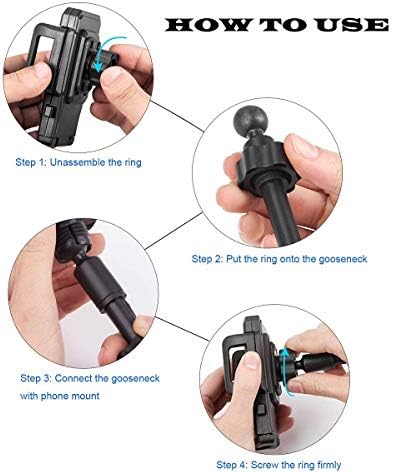 HOW TO USE

Step 1: Unassemble the ring

Step 2: Put the ring onto the gooseneck

Step 3: Connect the gooseneck with phone mount

Step 4: Screw the ring firmly