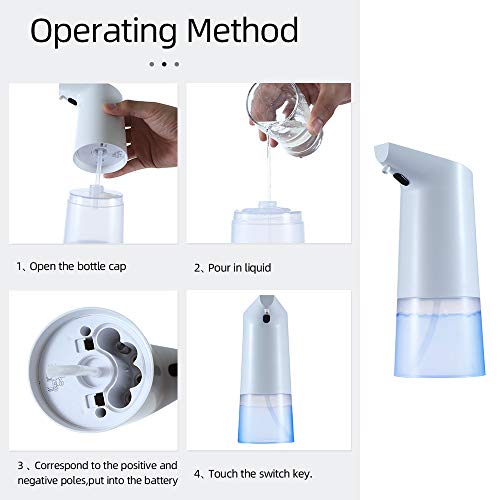 Operating Method

1、Open the bottle cap

2、Pour in liquid

3 、Correspond to the positive and negative poles,put into the battery

4、Touch the switch key.