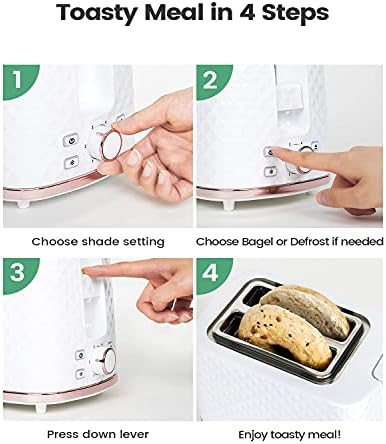 Toasty Meal in 4 Steps

1

Choose shade setting

2

Choose Bagel or Defrost if needed

3

Press down lever

4

Enjoy toasty meal!